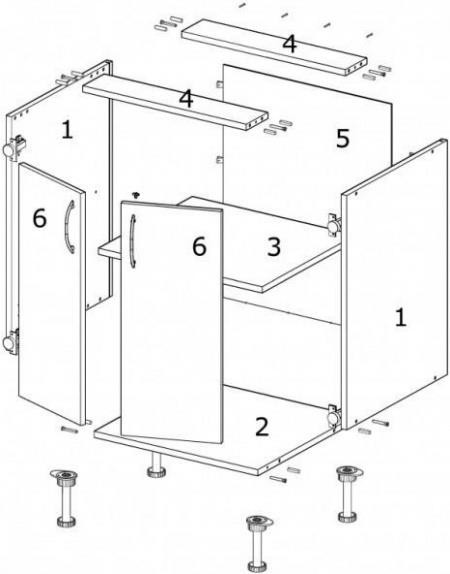 4
4
1
5
6
6
3
1
2